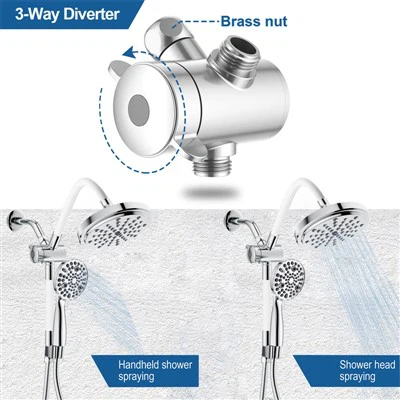 3-Way Diverter

Brass nut

Handheld shower spraying

Shower head spraying